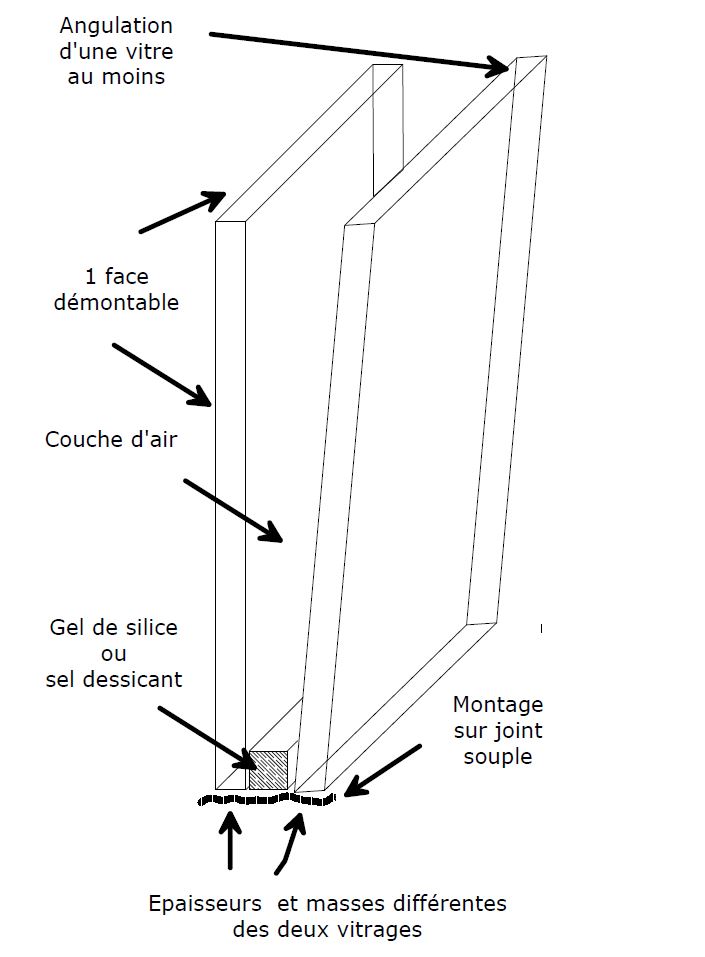 Angulation d'une vitre au moins

1 face démontable

Couche d'air

Gel de silice ou sel dessicant

Montage sur joint souple

Epaisseurs et masses différentes des deux vitrages